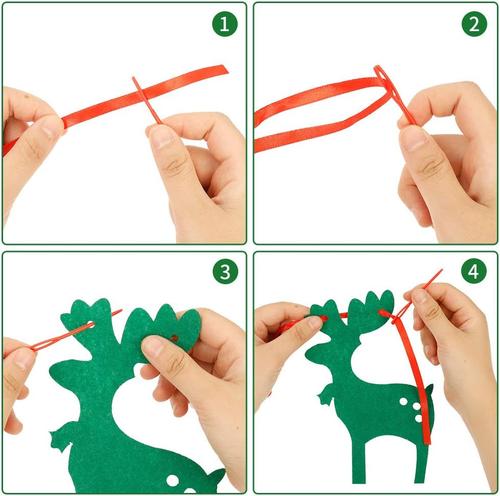 1

2

3

4